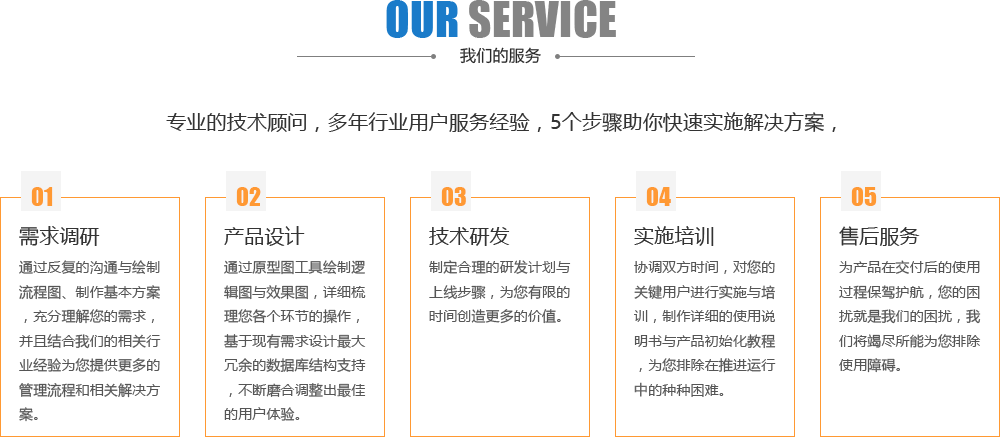 OUR SERVICE

我们的服务

专业的技术顾问，多年行业用户服务经验，5个步骤助你快速实施解决方案，

01

需求调研

通过反复的沟通与绘制流程图、制作基本方案，充分理解您的需求，并且结合我们的相关行业经验为您提供更多的管理流程和相关解决方案。

02

产品设计

通过原型图工具绘制逻辑图与效果图，详细梳理您各个环节的操作，基于现有需求设计最大冗余的数据库结构支持，不断磨合调整出最佳的用户体验。

03

技术研发

制定合理的研发计划与上线步骤，为您有限的时间创造更多的价值。

04

实施培训

协调双方时间，对您的关键用户进行实施与培训，制作详细的使用说明书与产品初始化教程，为您排除在推进运行中的种种困难。

05

售后服务

为产品在交付后的使用过程保驾护航，您的困扰就是我们的困扰，我们将竭尽所能为您排除使用障碍。